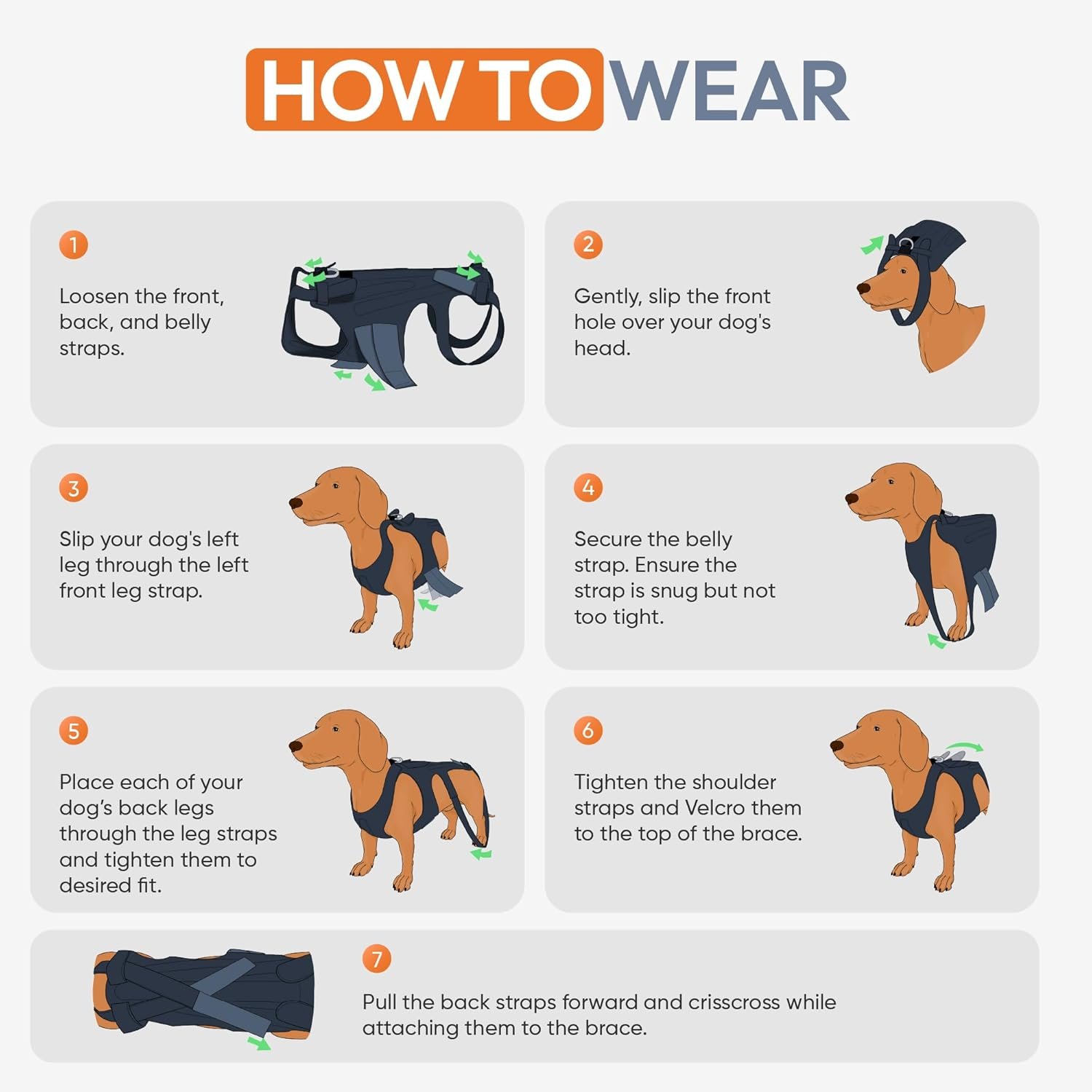 HOW TO WEAR

1
Loosen the front, back, and belly straps.

2
Gently, slip the front hole over your dog's head.

3
Slip your dog's left leg through the left front leg strap.

4
Secure the belly strap. Ensure the strap is snug but not too tight.

5
Place each of your dog's back legs through the leg straps and tighten them to desired fit.

6
Tighten the shoulder straps and Velcro them to the top of the brace.

7
Pull the back straps forward and crisscross while attaching them to the brace.