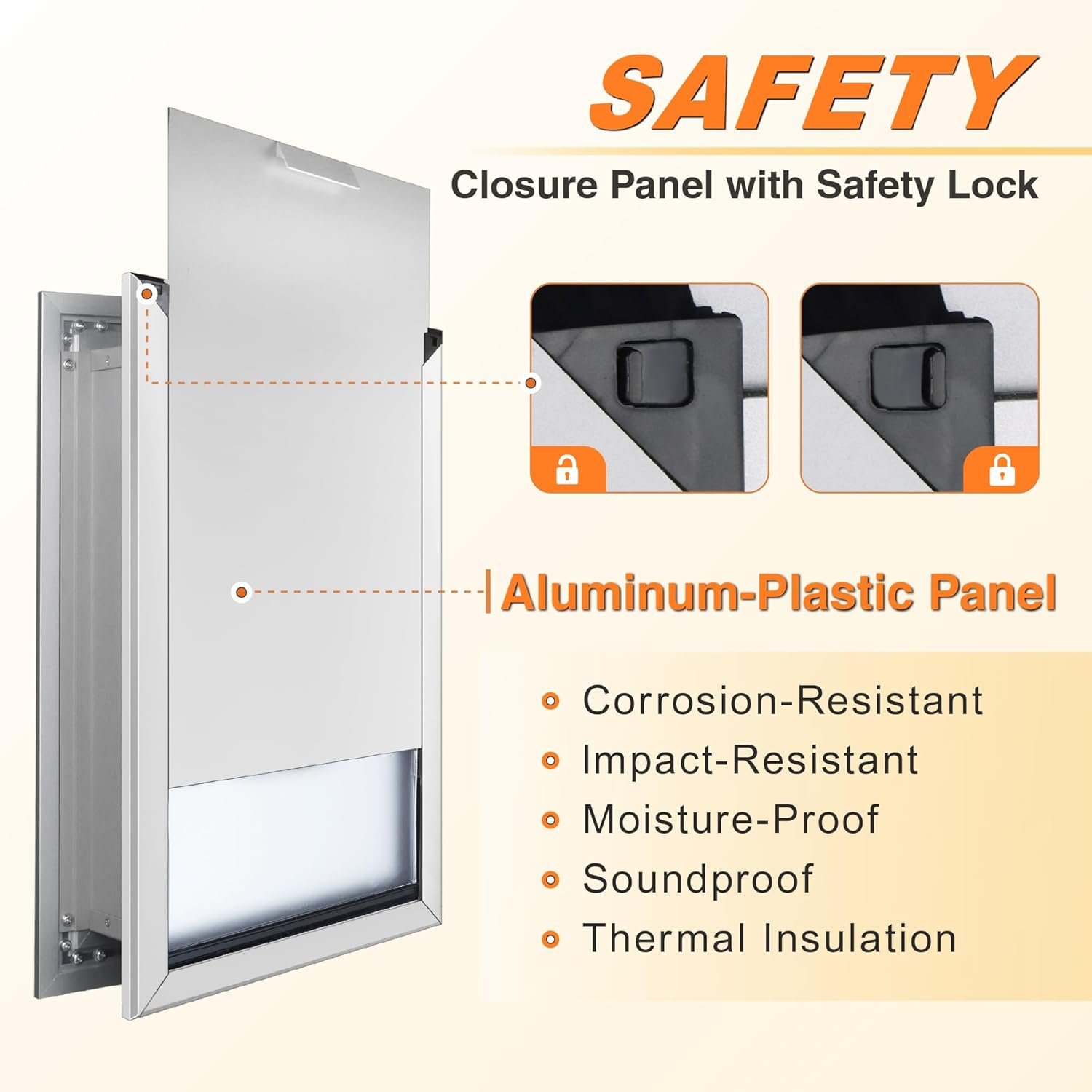 SAFETY

Closure Panel with Safety Lock

Aluminum-Plastic Panel

Corrosion-Resistant
Impact-Resistant
Moisture-Proof
Soundproof
Thermal Insulation